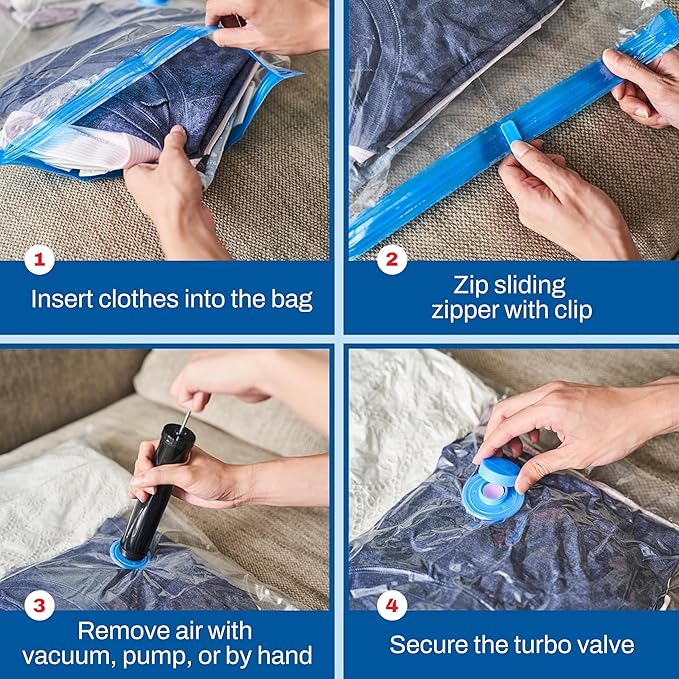 1
Insert clothes into the bag

2
Zip sliding zipper with clip

3
Remove air with vacuum, pump, or by hand

4
Secure the turbo valve