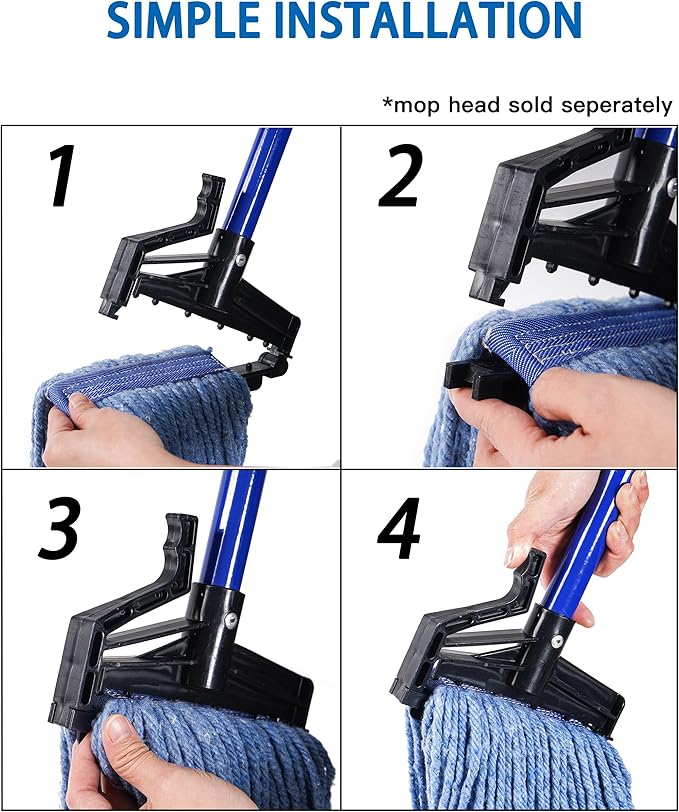 SIMPLE INSTALLATION

*mop head sold seperately

1

2

3

4