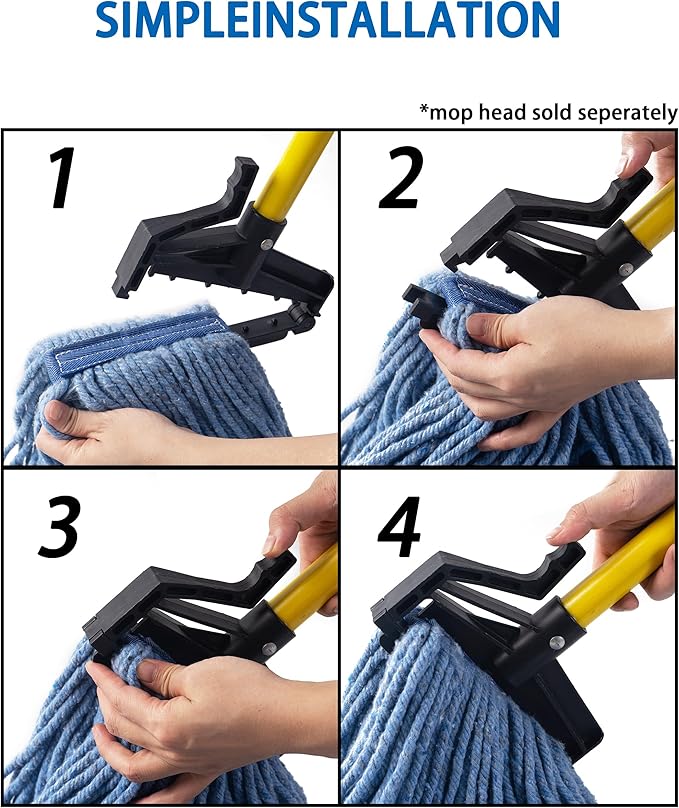 SIMPLEINSTALLATION

*mop head sold seperately

1

2

3

4