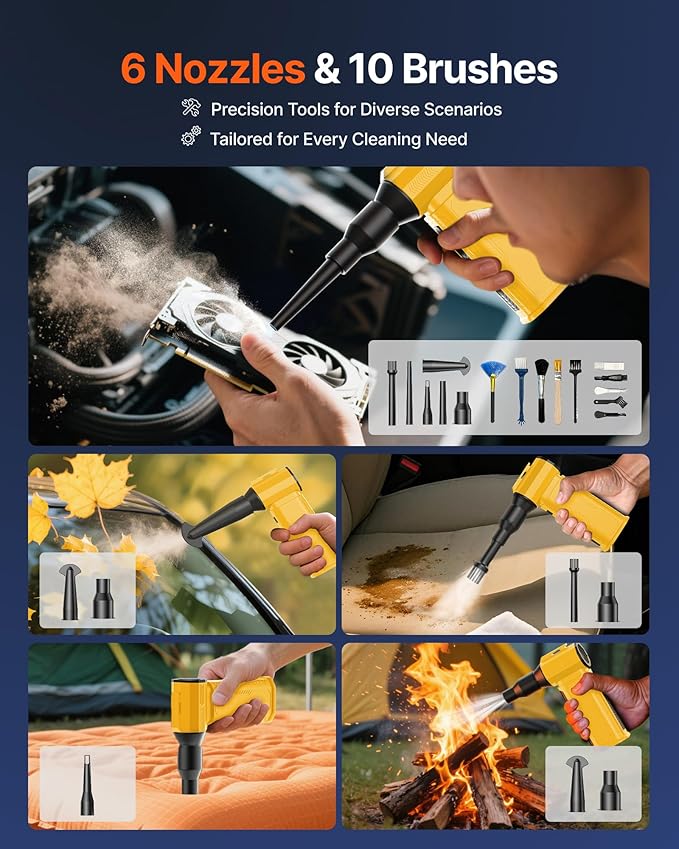 6 Nozzles & 10 Brushes

Precision Tools for Diverse Scenarios

Tailored for Every Cleaning Need