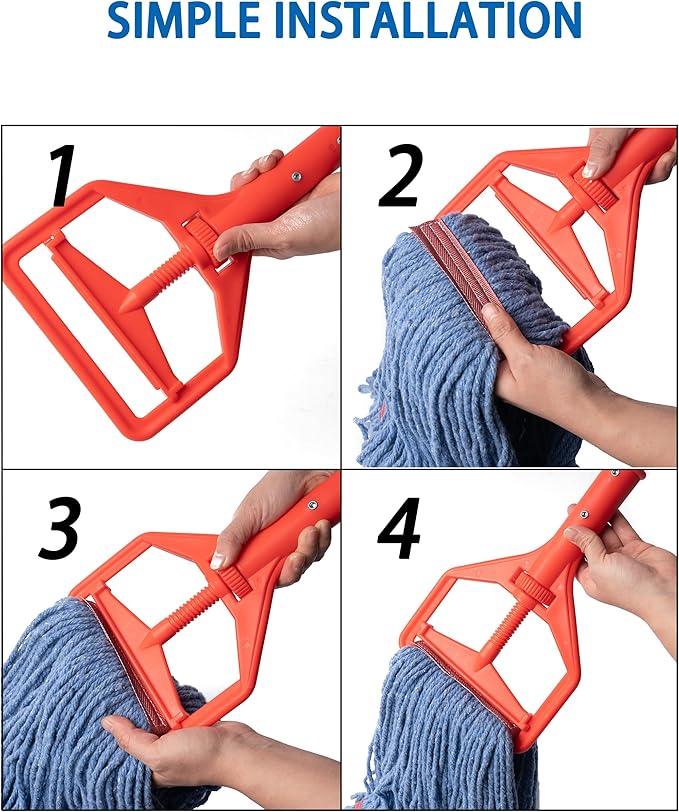 SIMPLE INSTALLATION

1

2

3

4