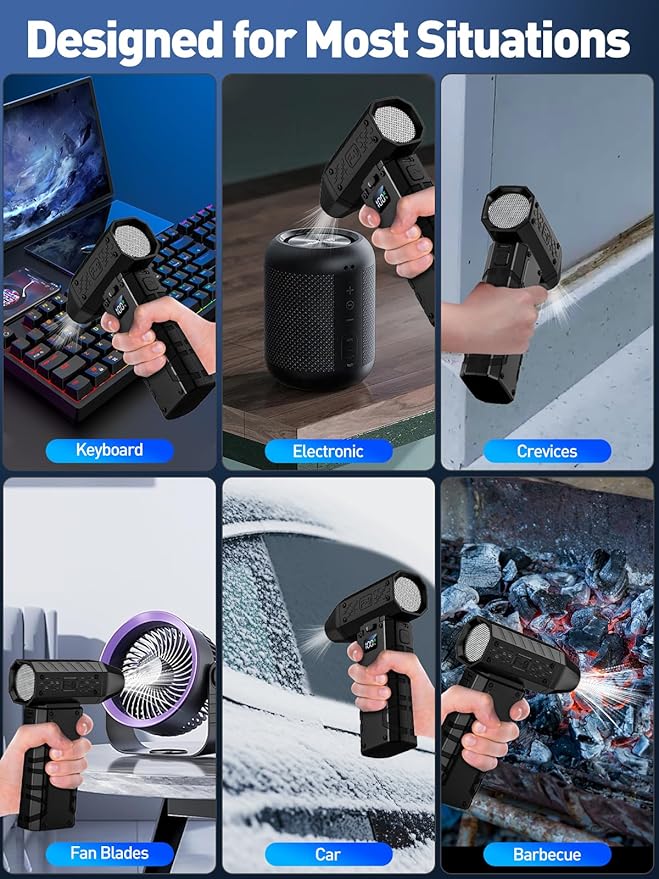 Designed for Most Situations

Keyboard

Electronic

Crevices

Fan Blades

Car

Barbecue