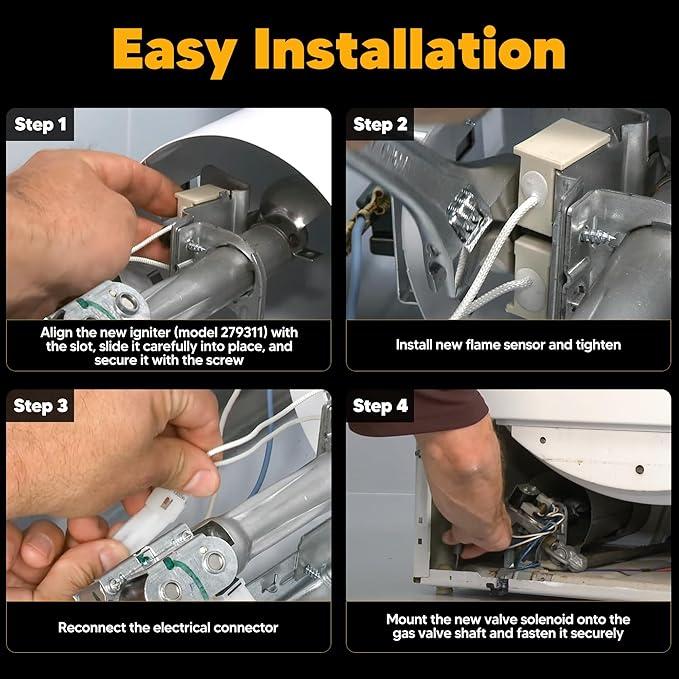 Easy Installation

Step 1

Align the new igniter (model 279311) with the slot, slide it carefully into place, and secure it with the screw

Step 2

Install new flame sensor and tighten

Step 3

Reconnect the electrical connector

Step 4

Mount the new valve solenoid onto the gas valve shaft and fasten it securely