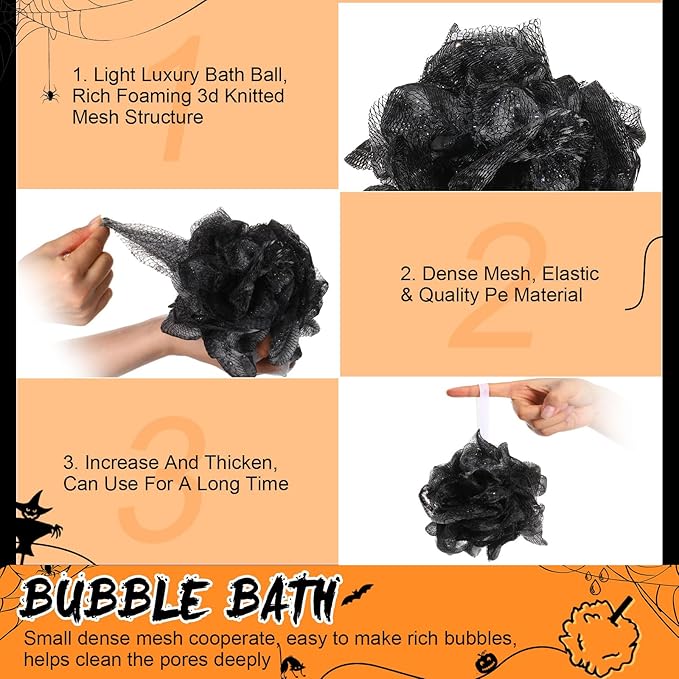 1

1. Light Luxury Bath Ball, Rich Foaming 3d Knitted Mesh Structure

2

2. Dense Mesh, Elastic & Quality Pe Material

3

3. Increase And Thicken, Can Use For A Long Time

BUBBLE BATH

Small dense mesh cooperate, easy to make rich bubbles, helps clean the pores deeply