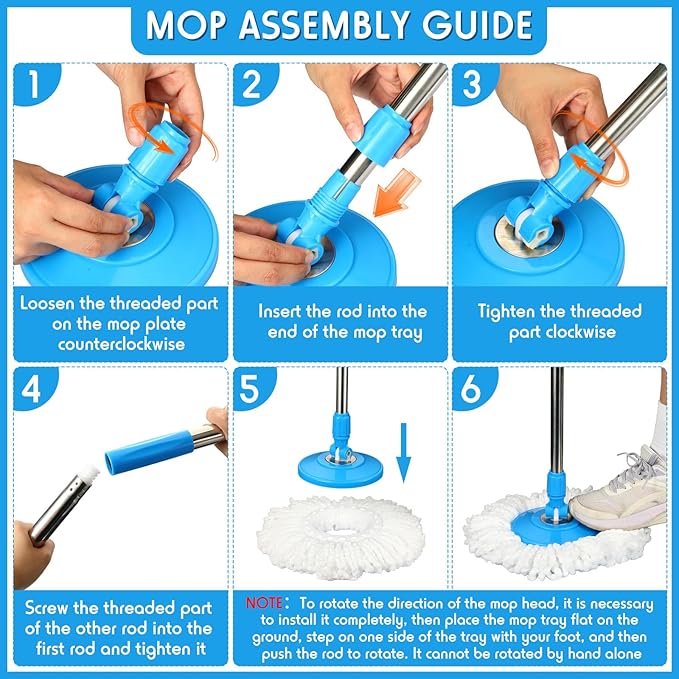 MOP ASSEMBLY GUIDE

1

Loosen the threaded part on the mop plate counterclockwise

2

Insert the rod into the end of the mop tray

3

Tighten the threaded part clockwise

4

Screw the threaded part of the other rod into the first rod and tighten it

5

6

NOTE: To rotate the direction of the mop head, it is necessary to install it completely, then place the mop tray flat on the ground, step on one side of the tray with your foot, and then push the rod to rotate. It cannot be rotated by hand alone