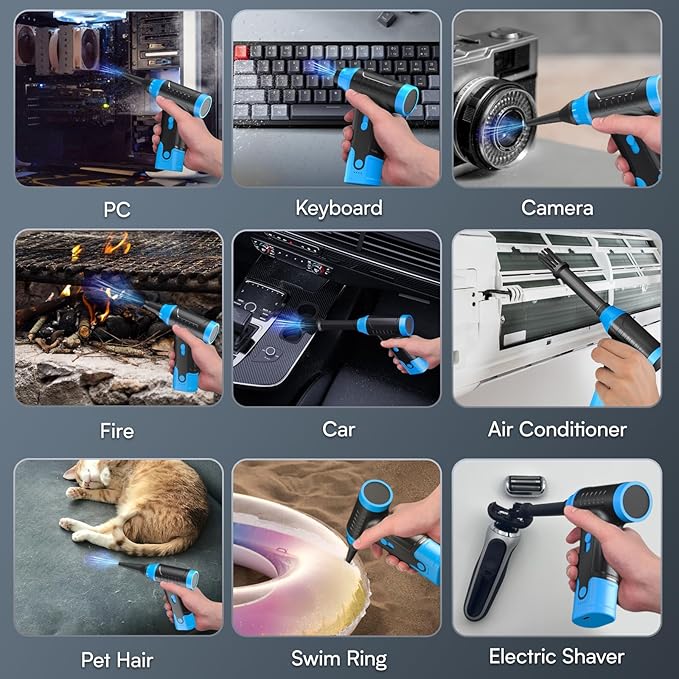 PC

Keyboard

Camera

Fire

Car

Air Conditioner

Pet Hair

Swim Ring

Electric Shaver