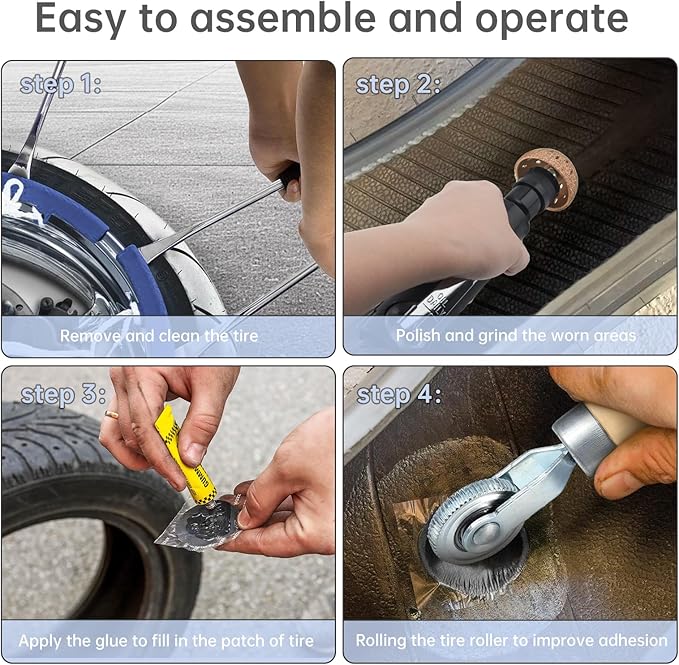 Easy to assemble and operate

step 1:

Remove and clean the tire

step 2:

Polish and grind the worn areas

step 3:

Apply the glue to fill in the patch of tire

step 4:

Rolling the tire roller to improve adhesion