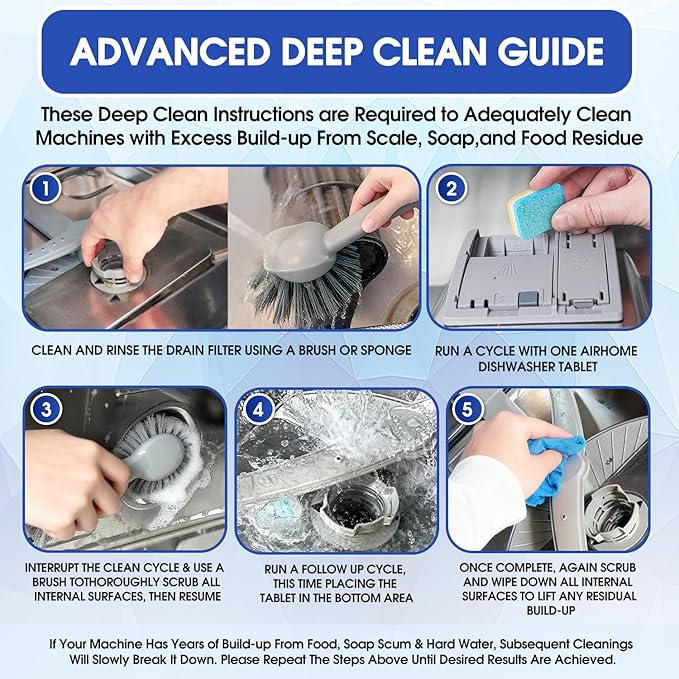 ADVANCED DEEP CLEAN GUIDE

These Deep Clean Instructions are Required to Adequately Clean Machines with Excess Build-up From Scale, Soap,and Food Residue

1

CLEAN AND RINSE THE DRAIN FILTER USING A BRUSH OR SPONGE

2

RUN A CYCLE WITH ONE AIRHOME DISHWASHER TABLET

3

INTERRUPT THE CLEAN CYCLE & USE A BRUSH TOTHOROUGHLY SCRUB ALL INTERNAL SURFACES, THEN RESUME

4

RUN A FOLLOW UP CYCLE, THIS TIME PLACING THE TABLET IN THE BOTTOM AREA

5

ONCE COMPLETE, AGAIN SCRUB AND WIPE DOWN ALL INTERNAL SURFACES TO LIFT ANY RESIDUAL BUILD-UP

If Your Machine Has Years of Build-up From Food, Soap Scum & Hard Water, Subsequent Cleanings Will Slowly Break It Down. Please Repeat The Steps Above Until Desired Results Are Achieved.