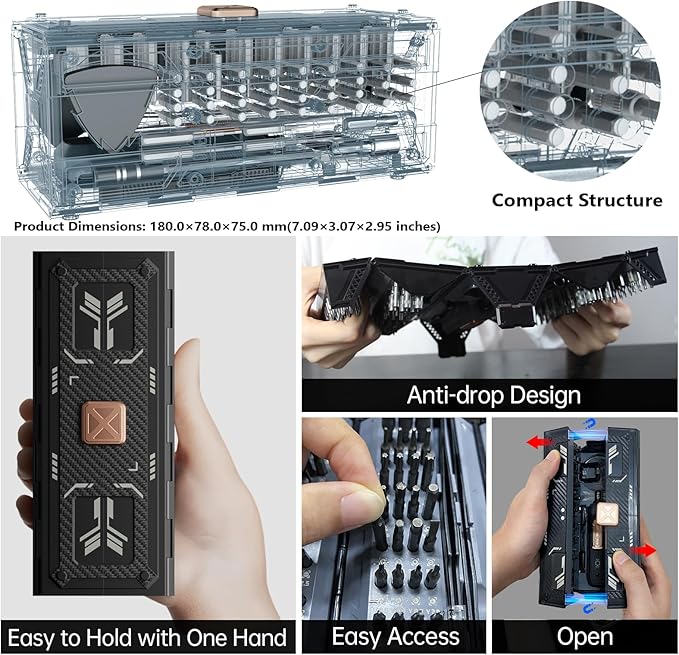 Compact Structure

Product Dimensions: 180.0×78.0×75.0 mm(7.09×3.07×2.95 inches)

Anti-drop Design

Easy to Hold with One Hand

Easy Access

Open