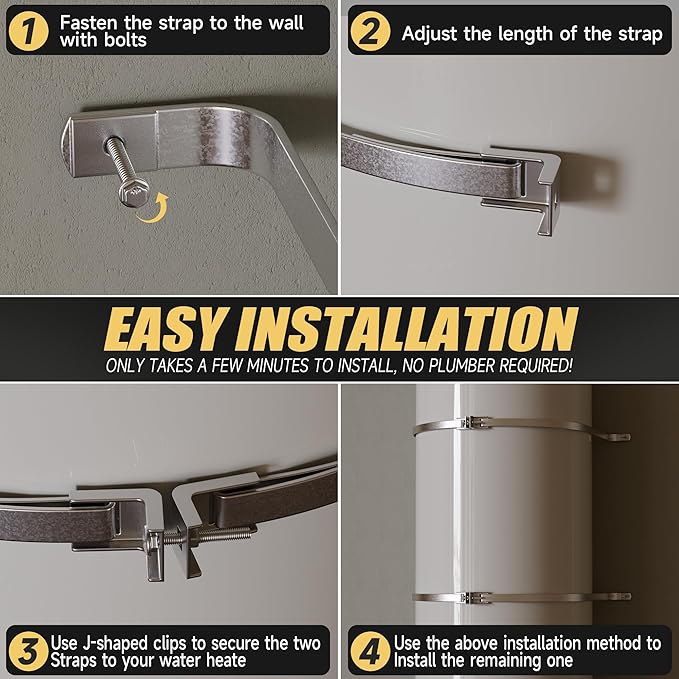 1 Fasten the strap to the wall with bolts

2 Adjust the length of the strap

EASY INSTALLATION
ONLY TAKES A FEW MINUTES TO INSTALL, NO PLUMBER REQUIRED!

3 Use J-shaped clips to secure the two Straps to your water heate

4 Use the above installation method to Install the remaining one