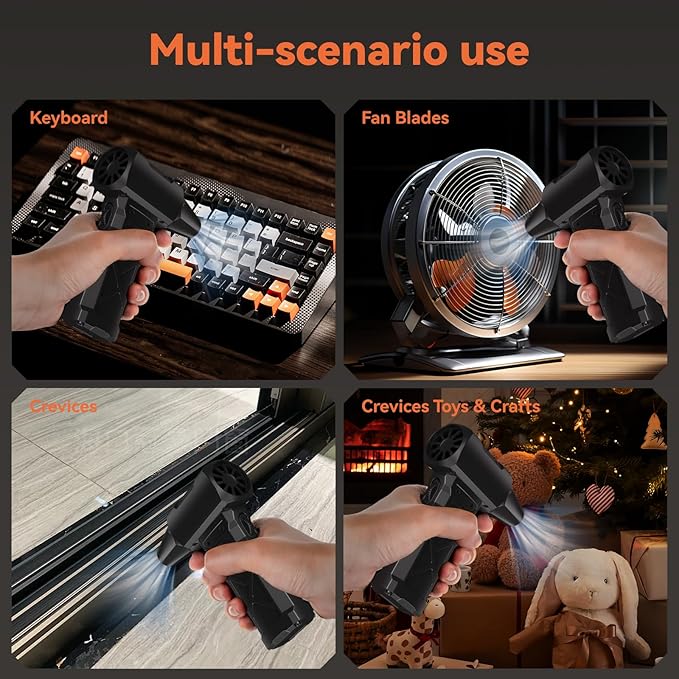 Multi-scenario use

Keyboard

Fan Blades

Crevices

Crevices Toys & Crafts