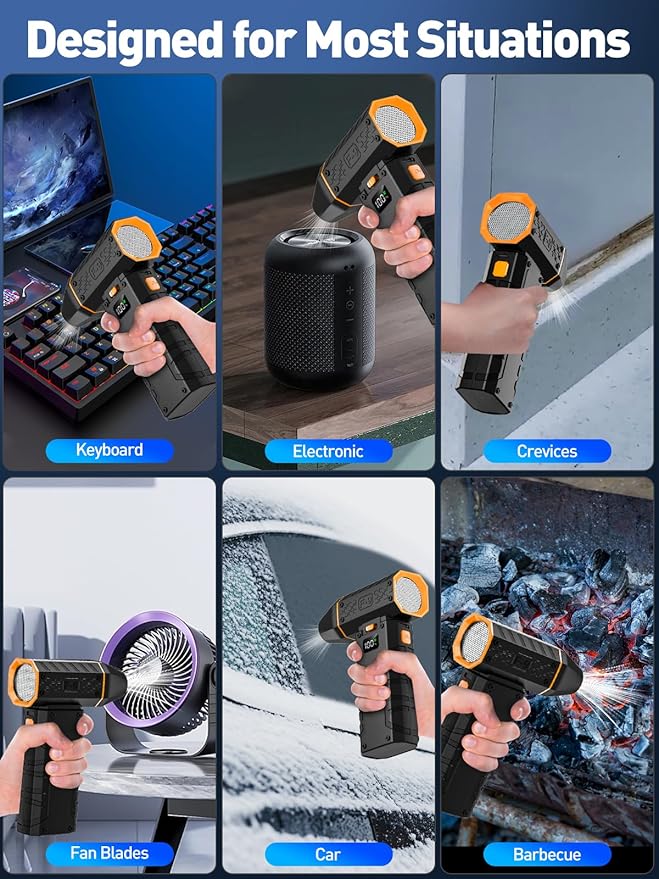 Designed for Most Situations

Keyboard

Electronic

Crevices

Fan Blades

Car

Barbecue