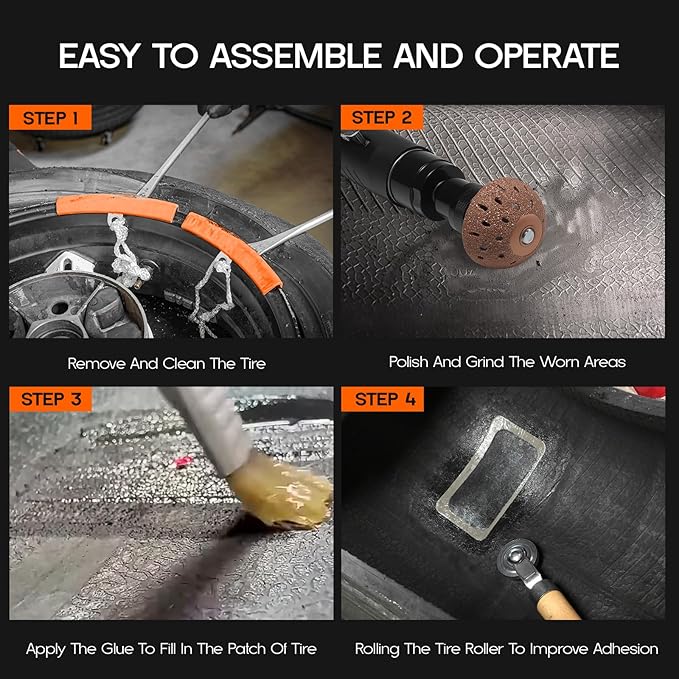 EASY TO ASSEMBLE AND OPERATE

STEP 1

Remove And Clean The Tire

STEP 2

Polish And Grind The Worn Areas

STEP 3

Apply The Glue To Fill In The Patch Of Tire

STEP 4

Rolling The Tire Roller To Improve Adhesion