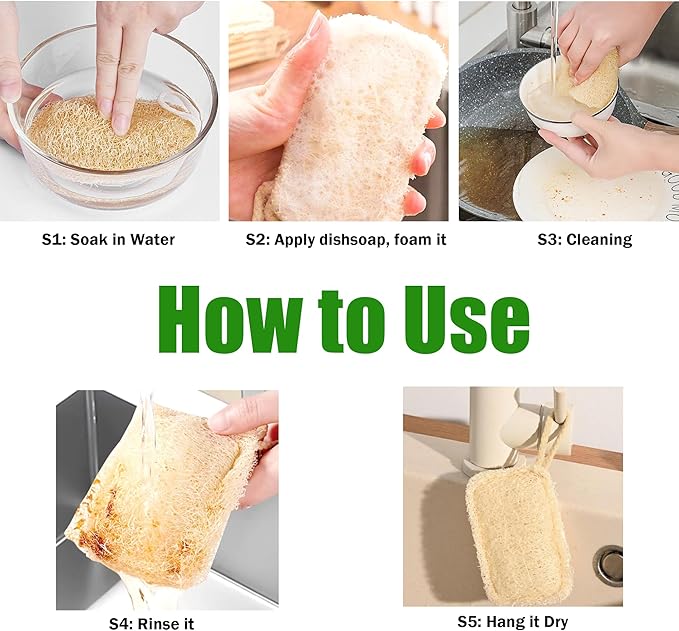 S1: Soak in Water

S2: Apply dishsoap, foam it

S3: Cleaning

How to Use

S4: Rinse it

S5: Hang it Dry