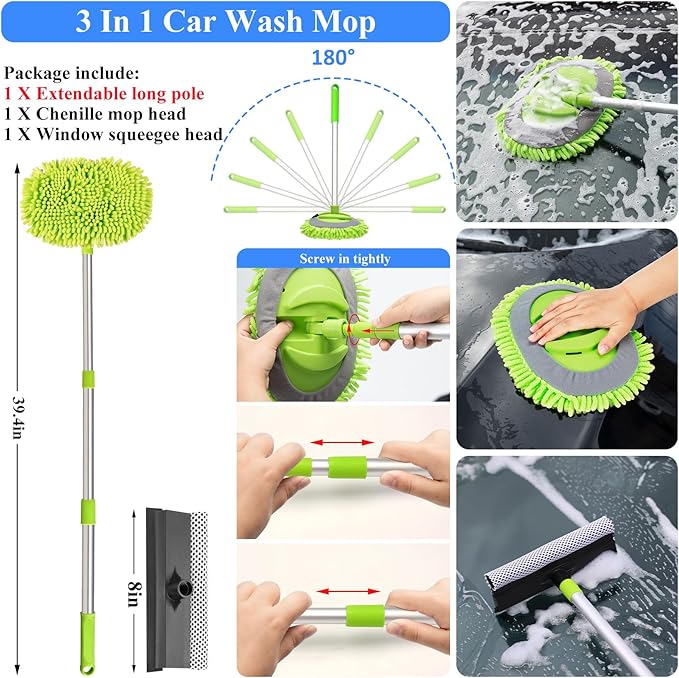 3 In 1 Car Wash Mop

Package include:
1 X Extendable long pole
1 X Chenille mop head
1 X Window squeegee head

180°

Screw in tightly

39.4in

8in