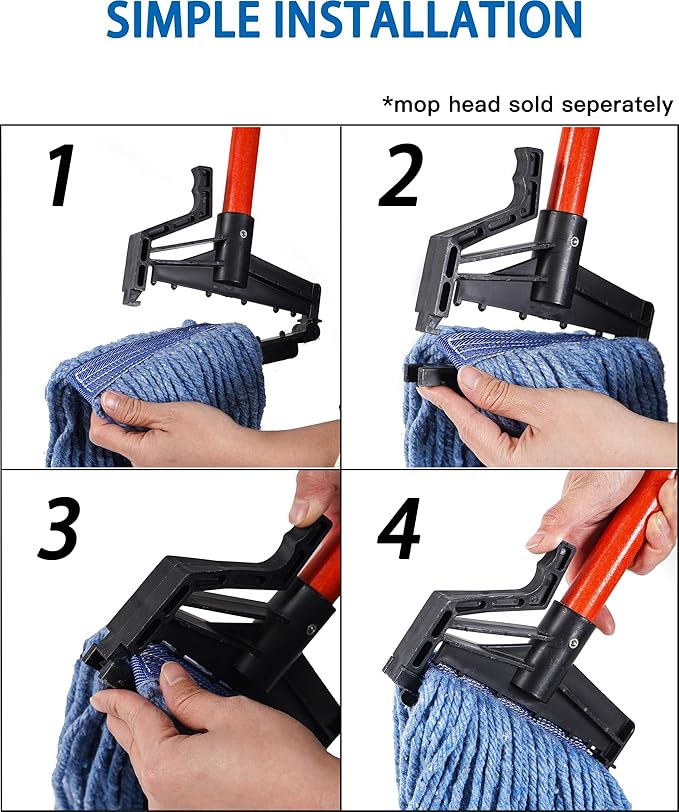 SIMPLE INSTALLATION

*mop head sold seperately

1

2

3

4