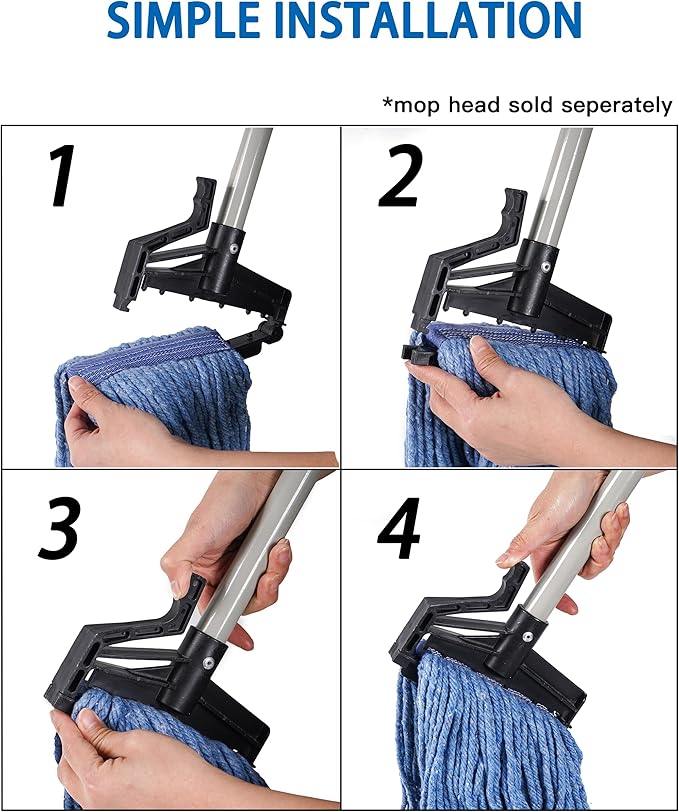 SIMPLE INSTALLATION

*mop head sold seperately

1

2

3

4