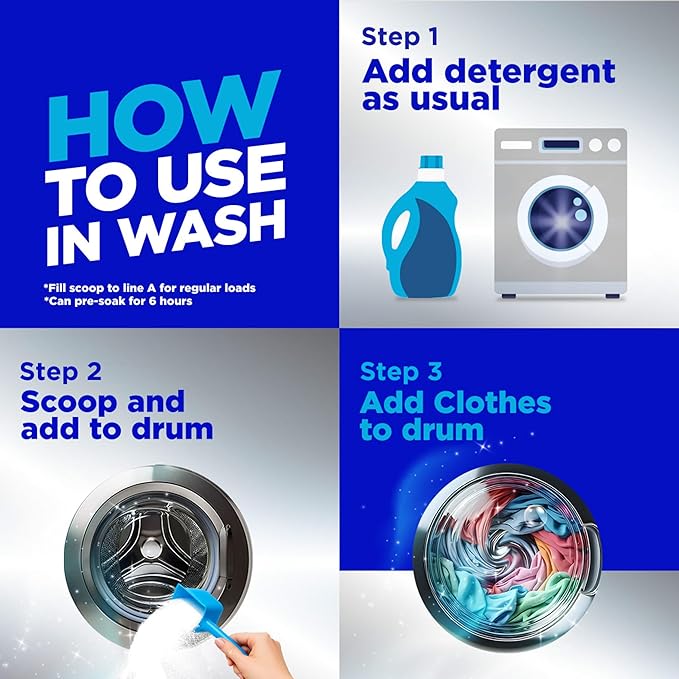 HOW TO USE IN WASH

*Fill scoop to line A for regular loads
*Can pre-soak for 6 hours

Step 1
Add detergent as usual

Step 2
Scoop and add to drum

Step 3
Add Clothes to drum