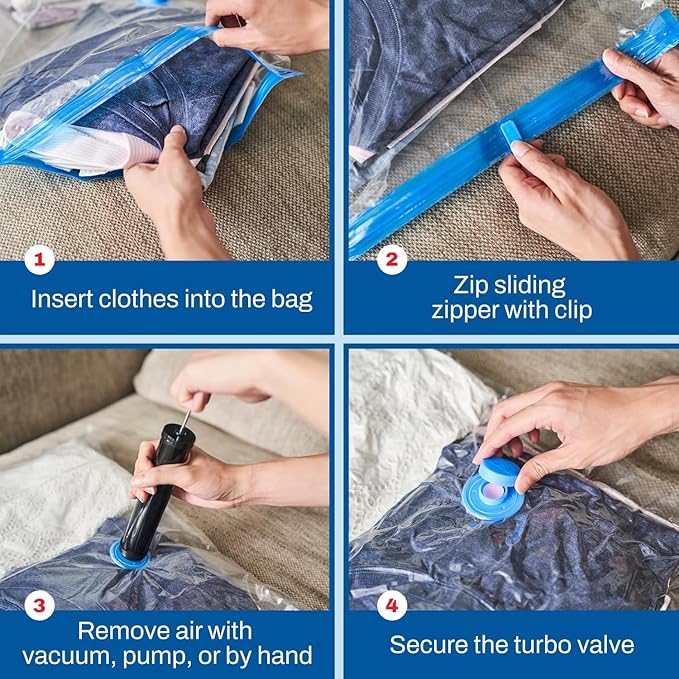 1
Insert clothes into the bag

2
Zip sliding zipper with clip

3
Remove air with vacuum, pump, or by hand

4
Secure the turbo valve