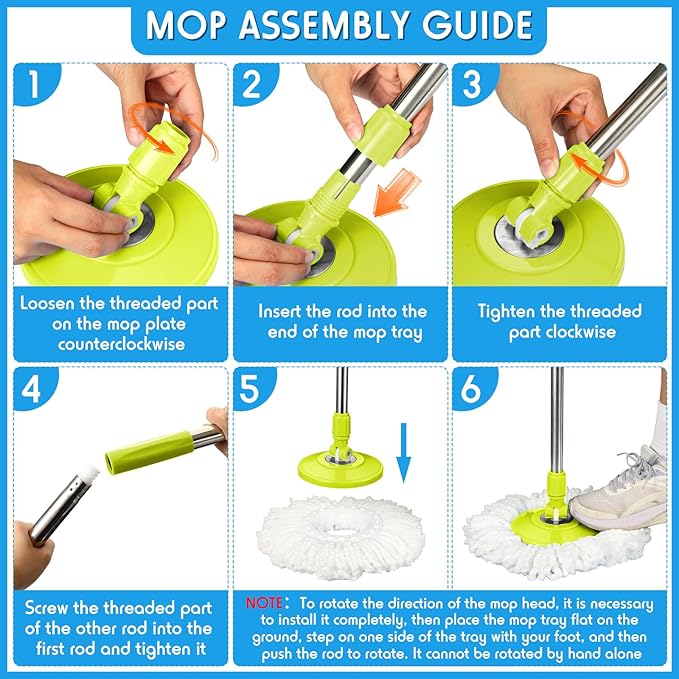 MOP ASSEMBLY GUIDE

1

Loosen the threaded part on the mop plate counterclockwise

2

Insert the rod into the end of the mop tray

3

Tighten the threaded part clockwise

4

Screw the threaded part of the other rod into the first rod and tighten it

5

6

NOTE: To rotate the direction of the mop head, it is necessary to install it completely, then place the mop tray flat on the ground, step on one side of the tray with your foot, and then push the rod to rotate. It cannot be rotated by hand alone