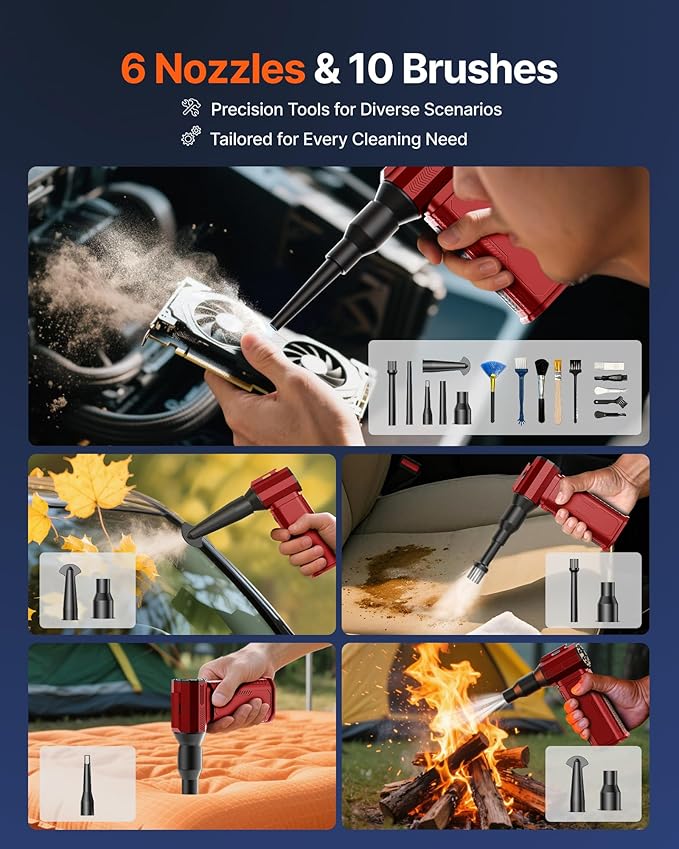 6 Nozzles & 10 Brushes

Precision Tools for Diverse Scenarios

Tailored for Every Cleaning Need