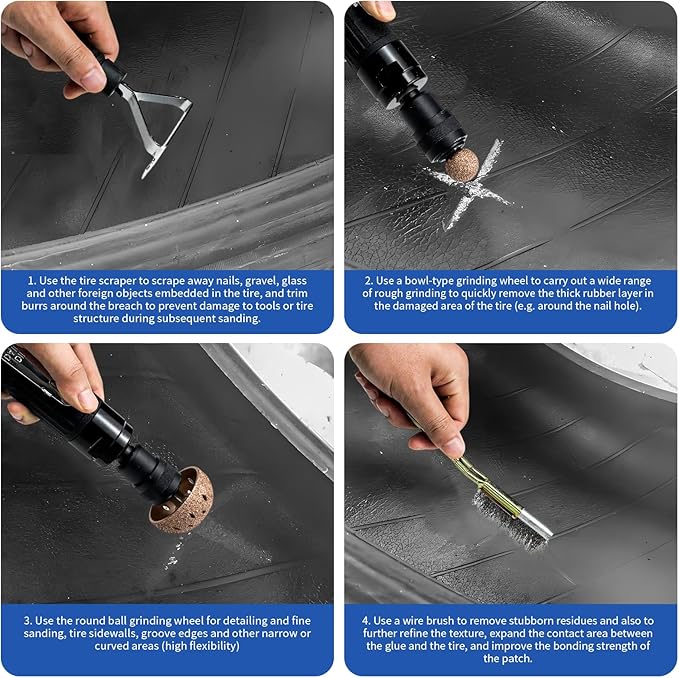 1. Use the tire scraper to scrape away nails, gravel, glass and other foreign objects embedded in the tire, and trim burrs around the breach to prevent damage to tools or tire structure during subsequent sanding.

2. Use a bowl-type grinding wheel to carry out a wide range of rough grinding to quickly remove the thick rubber layer in the damaged area of the tire (e.g. around the nail hole).

3. Use the round ball grinding wheel for detailing and fine sanding, tire sidewalls, groove edges and other narrow or curved areas (high flexibility)

4. Use a wire brush to remove stubborn residues and also to further refine the texture, expand the contact area between the glue and the tire, and improve the bonding strength of the patch.