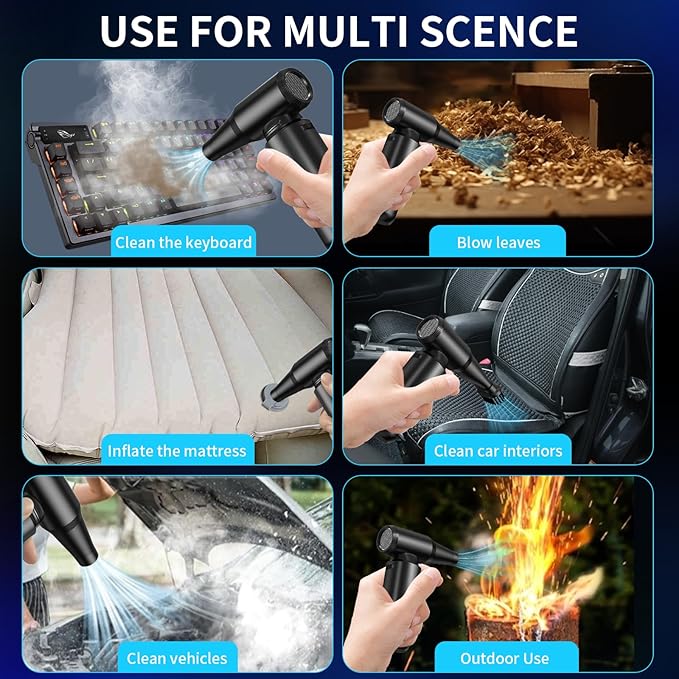 USE FOR MULTI SCENCE

Clean the keyboard

Blow leaves

Inflate the mattress

Clean car interiors

Clean vehicles

Outdoor Use