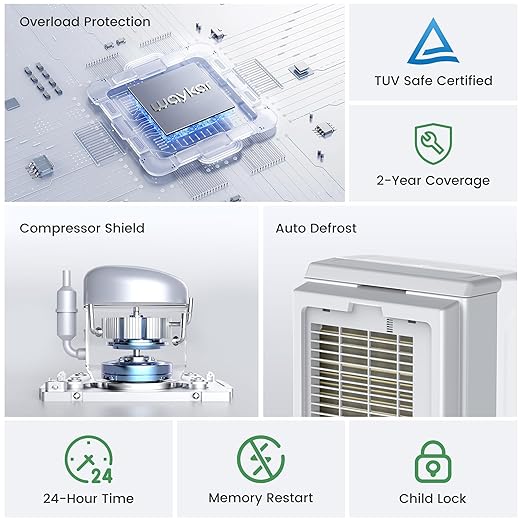 Overload Protection

waykar

TUV Safe Certified

2-Year Coverage

Compressor Shield

Auto Defrost

24

24-Hour Time

Memory Restart

Child Lock