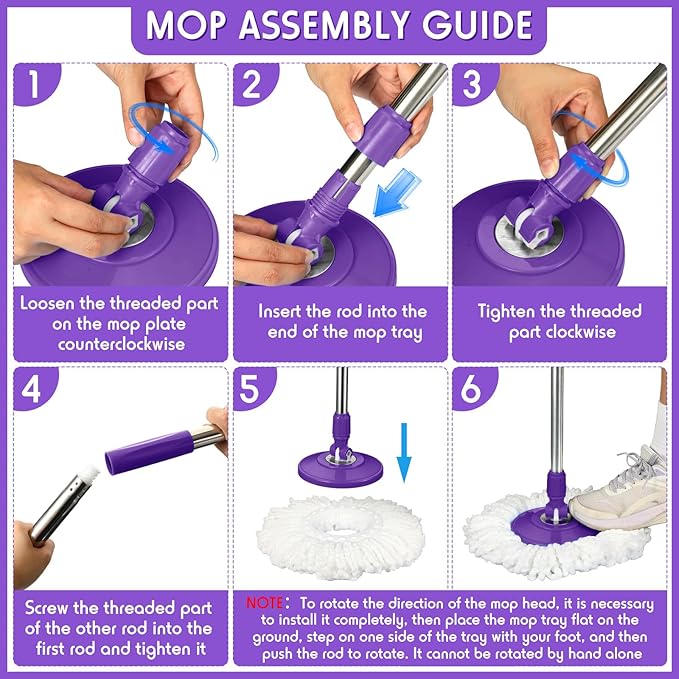 MOP ASSEMBLY GUIDE

1

Loosen the threaded part on the mop plate counterclockwise

2

Insert the rod into the end of the mop tray

3

Tighten the threaded part clockwise

4

Screw the threaded part of the other rod into the first rod and tighten it

5

6

NOTE: To rotate the direction of the mop head, it is necessary to install it completely, then place the mop tray flat on the ground, step on one side of the tray with your foot, and then push the rod to rotate. It cannot be rotated by hand alone