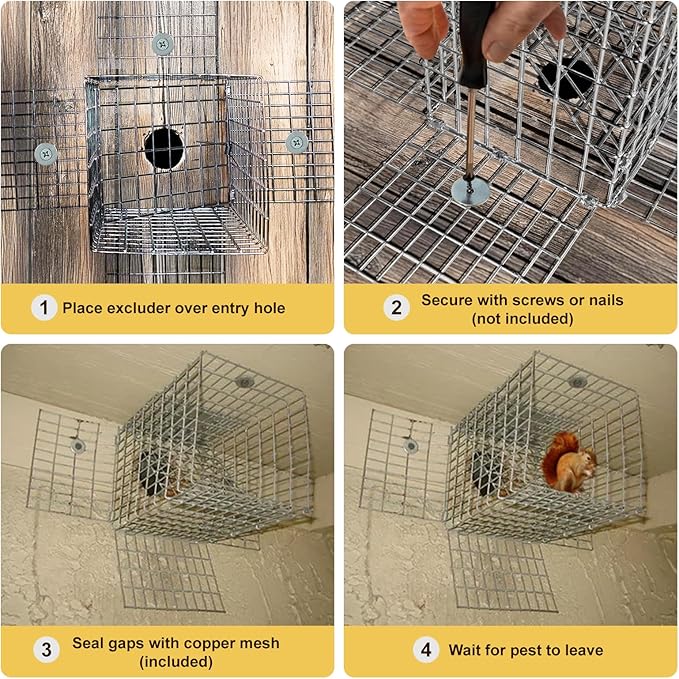 1 Place excluder over entry hole

2 Secure with screws or nails (not included)

3 Seal gaps with copper mesh (included)

4 Wait for pest to leave