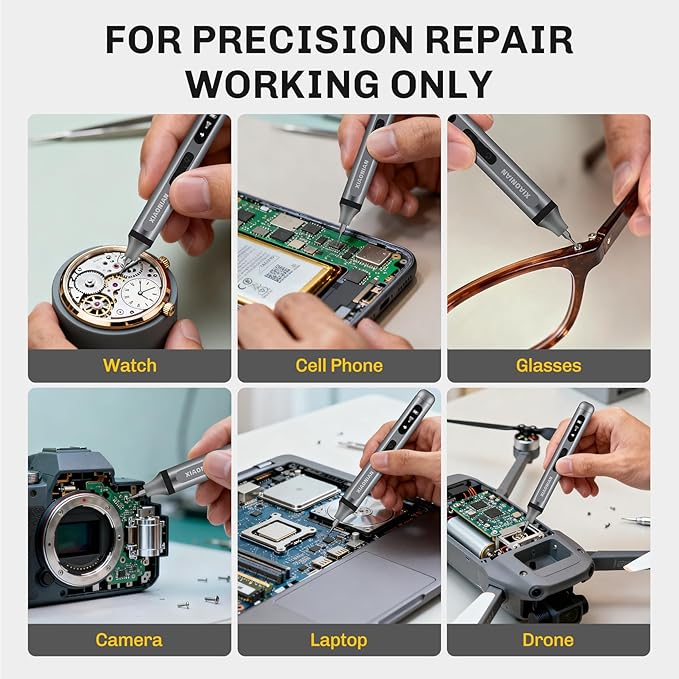 FOR PRECISION REPAIR WORKING ONLY

XIAOBIAN

Watch

XIAOBIAN

Cell Phone

XIAOBIAN

Glasses

XIAOBIAN

Camera

XIAOBIAN

Laptop

XIAOBIAN

Drone