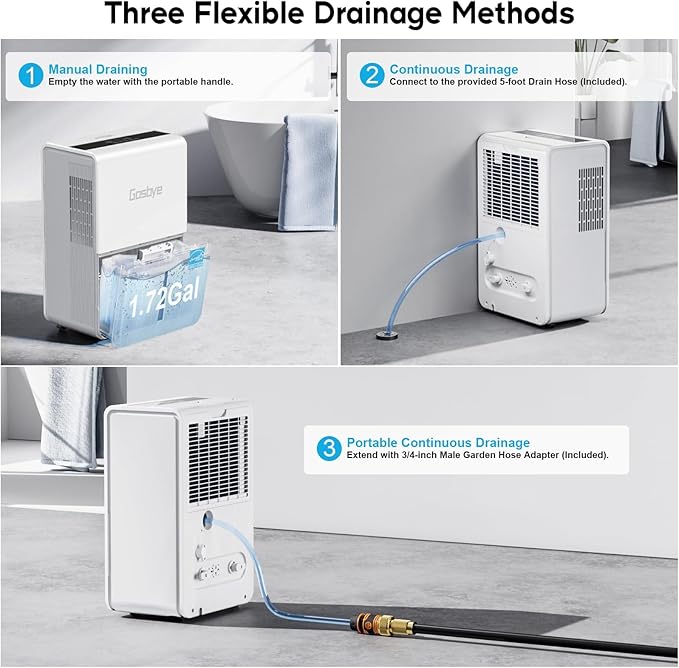 Three Flexible Drainage Methods

1 Manual Draining
Empty the water with the portable handle.

Gosbye

1.72Gal

2 Continuous Drainage
Connect to the provided 5-foot Drain Hose (Included).

3 Portable Continuous Drainage
Extend with 3/4-inch Male Garden Hose Adapter (Included).