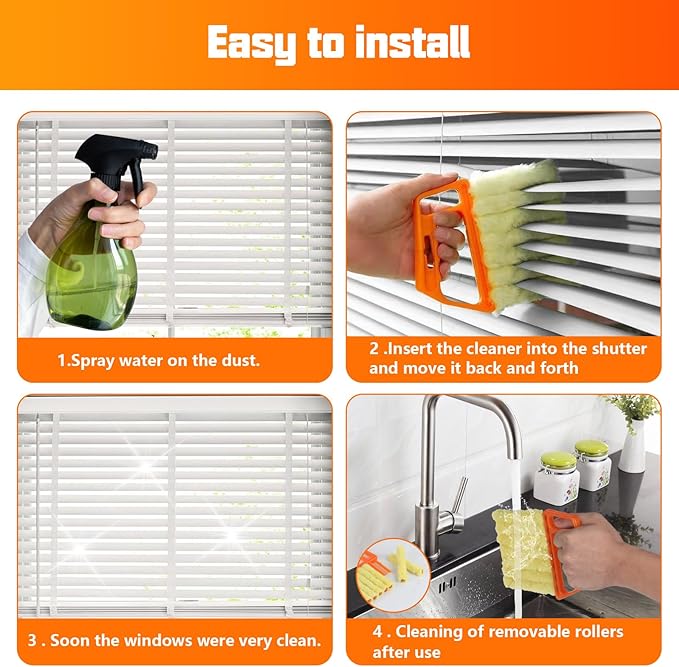 Easy to install

1.Spray water on the dust.

2 .Insert the cleaner into the shutter and move it back and forth

3 . Soon the windows were very clean.

4 . Cleaning of removable rollers after use