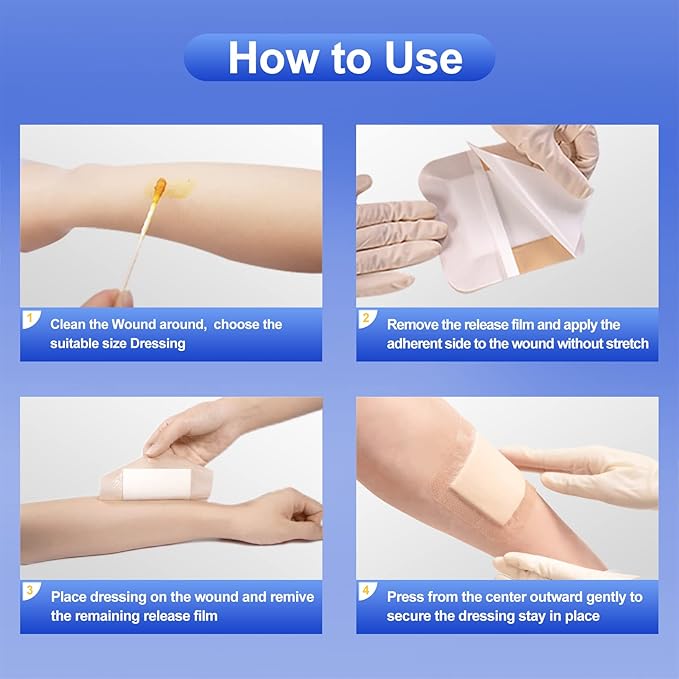 How to Use

1 Clean the Wound around, choose the suitable size Dressing

2 Remove the release film and apply the adherent side to the wound without stretch

3 Place dressing on the wound and remive the remaining release film

4 Press from the center outward gently to secure the dressing stay in place