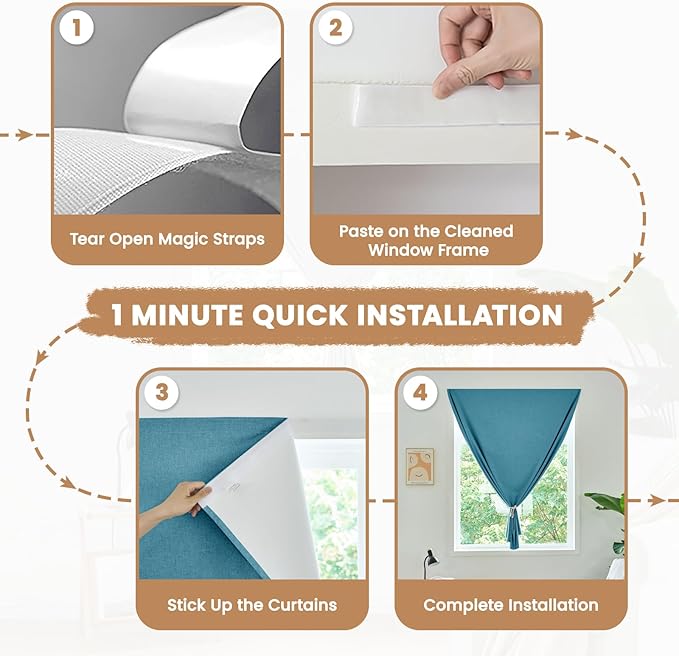 1

Tear Open Magic Straps

2

Paste on the Cleaned Window Frame

1 MINUTE QUICK INSTALLATION

3

Stick Up the Curtains

4

Complete Installation