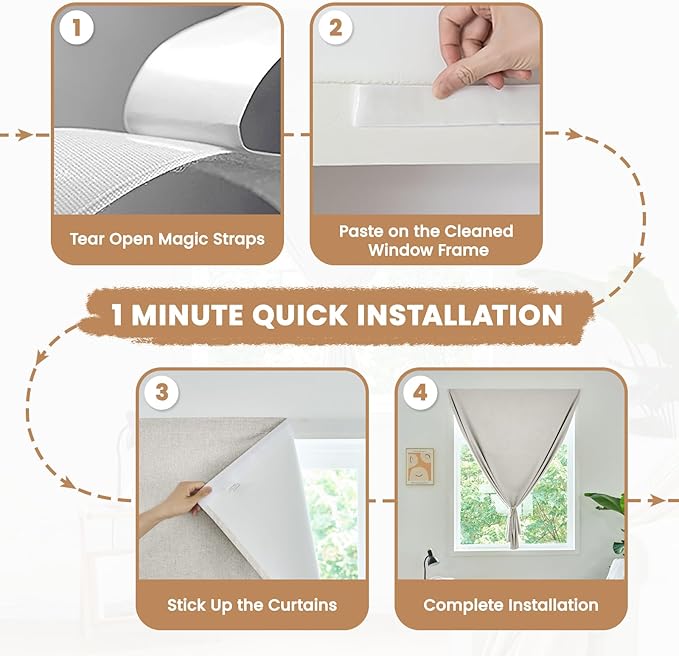 1

Tear Open Magic Straps

2

Paste on the Cleaned Window Frame

1 MINUTE QUICK INSTALLATION

3

Stick Up the Curtains

4

Complete Installation