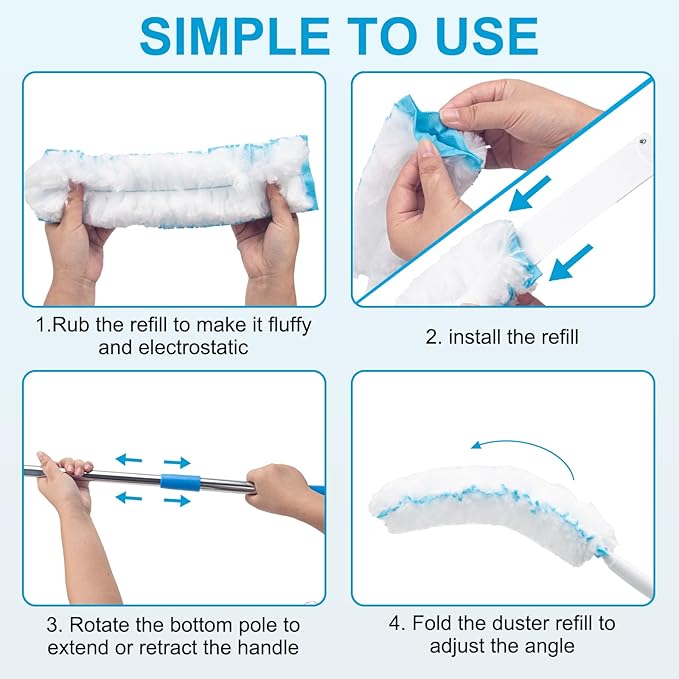 SIMPLE TO USE

1.Rub the refill to make it fluffy and electrostatic

2. install the refill

3. Rotate the bottom pole to extend or retract the handle

4. Fold the duster refill to adjust the angle