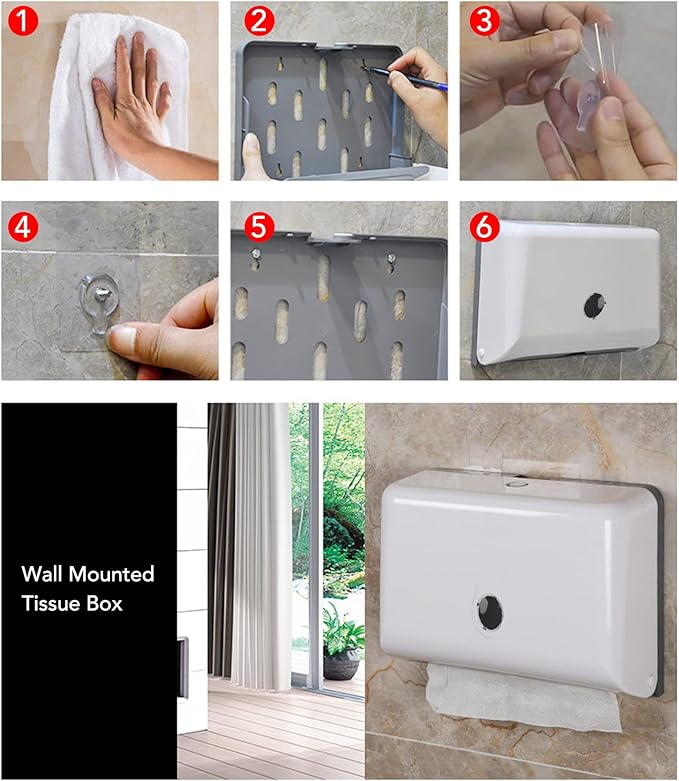 1

2

3

4

5

6

Wall Mounted Tissue Box