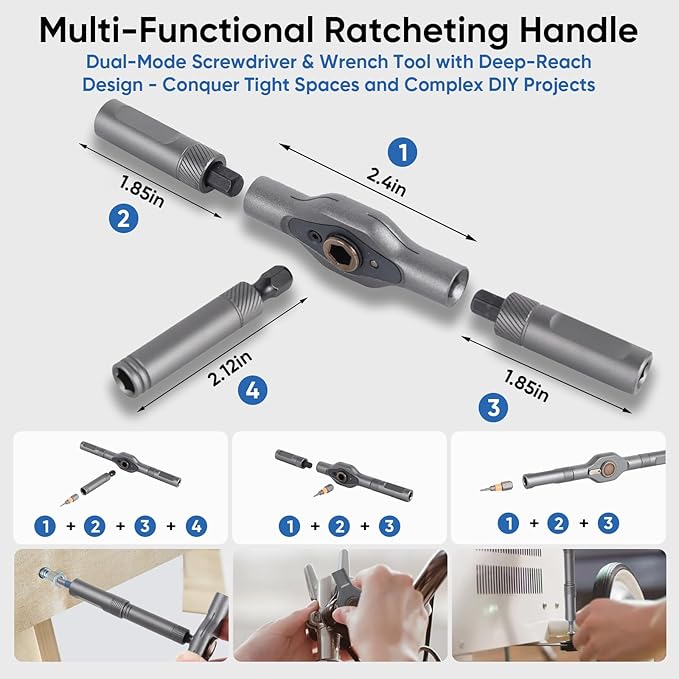 Multi-Functional Ratcheting Handle

Dual-Mode Screwdriver & Wrench Tool with Deep-Reach Design - Conquer Tight Spaces and Complex DIY Projects

1
2.4in

1.85in
2

2.12in
4

1.85in
3

1 + 2 + 3 + 4

1 + 2 + 3

1 + 2 + 3