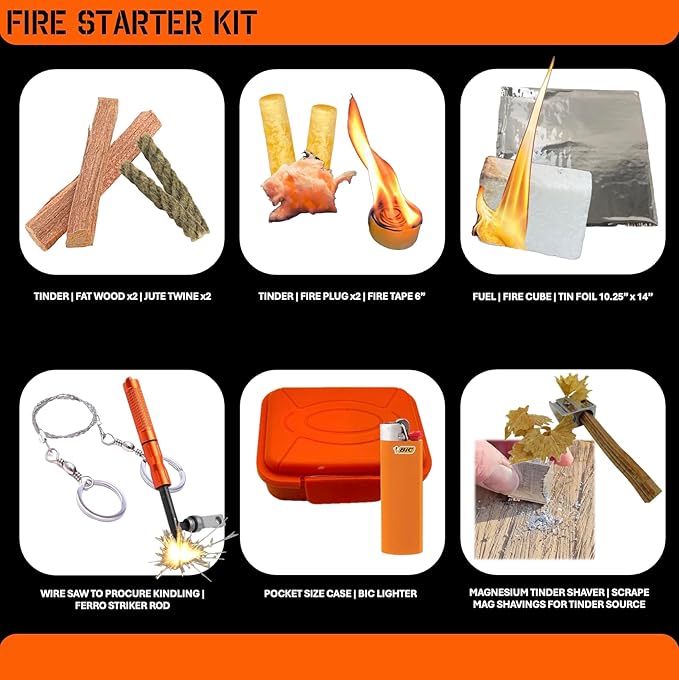 FIRE STARTER KIT

TINDER | FAT WOOD x2 | JUTE TWINE x2

TINDER | FIRE PLUG x2 | FIRE TAPE 6"

FUEL | FIRE CUBE | TIN FOIL 10.25" x 14"

WIRE SAW TO PROCURE KINDLING | FERRO STRIKER ROD

BIC

POCKET SIZE CASE | BIC LIGHTER

MAGNESIUM TINDER SHAVER | SCRAPE MAG SHAVINGS FOR TINDER SOURCE