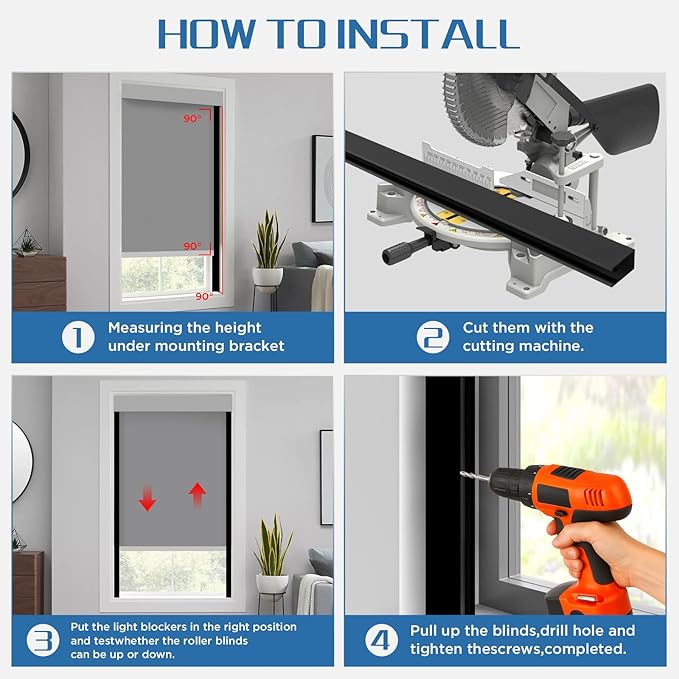 HOW TO INSTALL

90°

90°

90°

1 Measuring the height under mounting bracket

2 Cut them with the cutting machine.

3 Put the light blockers in the right position and testwhether the roller blinds can be up or down.

4 Pull up the blinds,drill hole and tighten thescrews,completed.