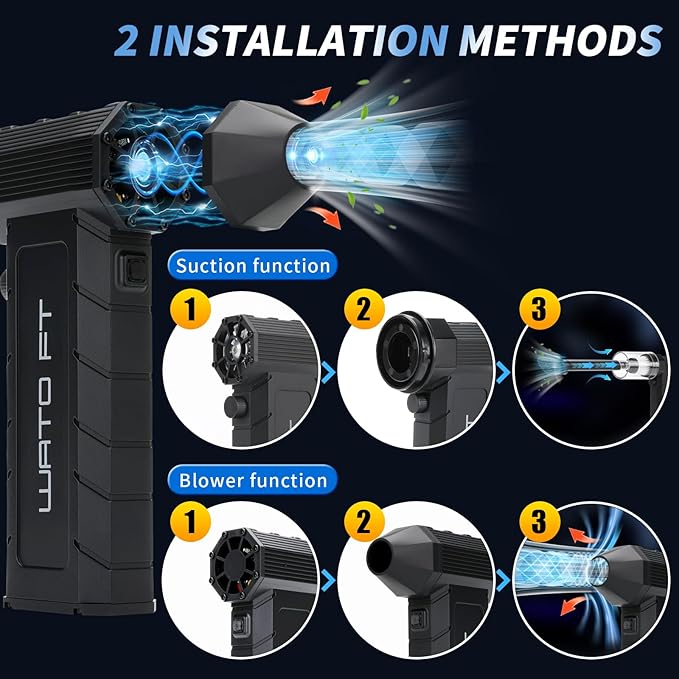 2 INSTALLATION METHODS

WATO FT

Suction function

1

2

3

Blower function

1

2

3