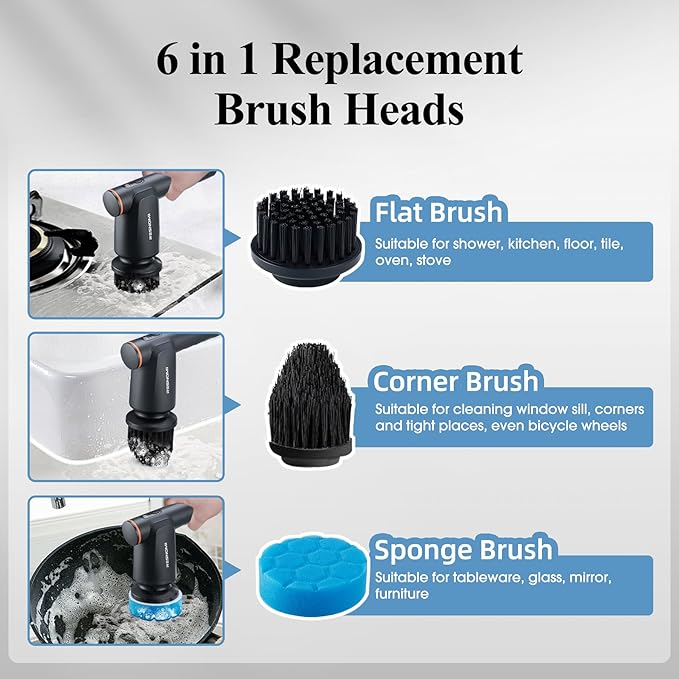 6 in 1 Replacement Brush Heads

Flat Brush
Suitable for shower, kitchen, floor, tile, oven, stove

Corner Brush
Suitable for cleaning window sill, corners and tight places, even bicycle wheels

Sponge Brush
Suitable for tableware, glass, mirror, furniture