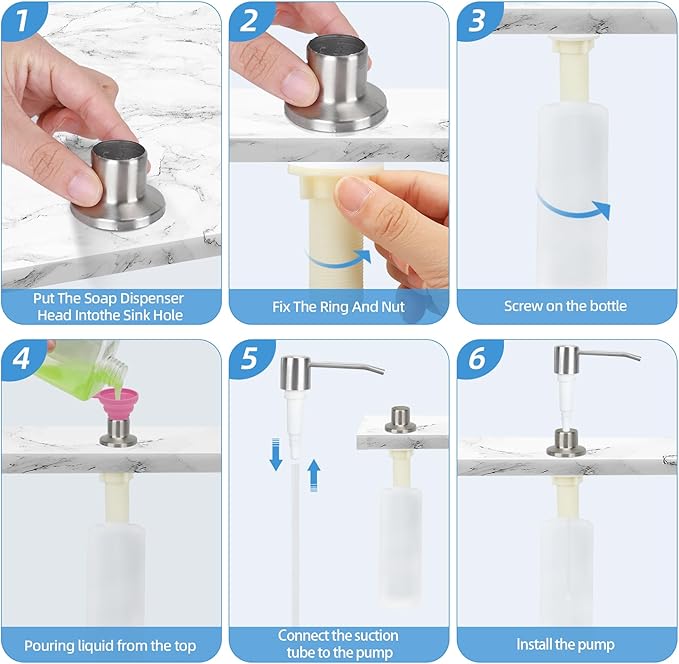 1

Put The Soap Dispenser Head Intothe Sink Hole

2

Fix The Ring And Nut

3

Screw on the bottle

4

Pouring liquid from the top

5

Connect the suction tube to the pump

6

Install the pump