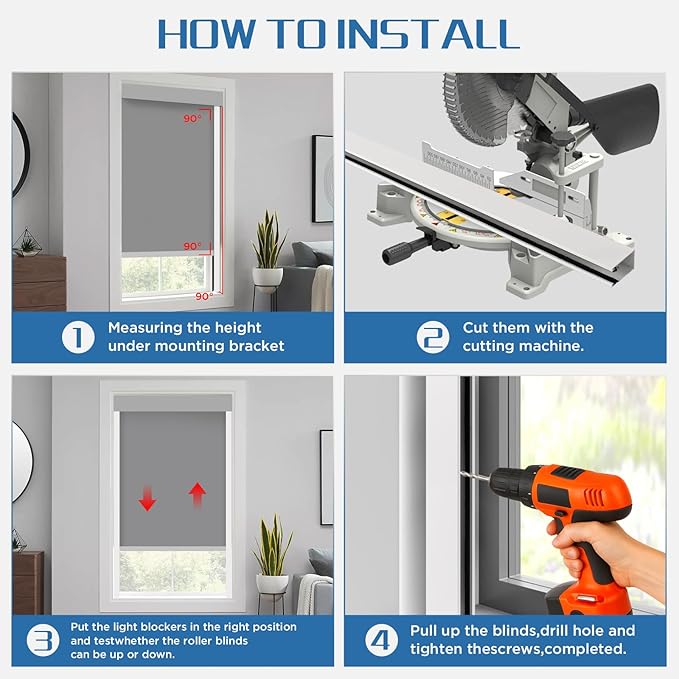 HOW TO INSTALL

90°

90°

90°

1 Measuring the height under mounting bracket

2 Cut them with the cutting machine.

3 Put the light blockers in the right position and testwhether the roller blinds can be up or down.

4 Pull up the blinds,drill hole and tighten thescrews,completed.