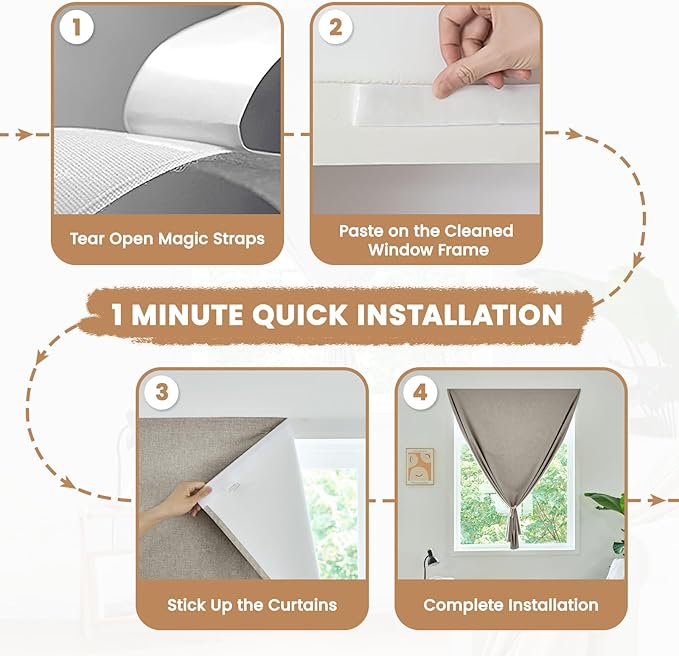 1

Tear Open Magic Straps

2

Paste on the Cleaned Window Frame

1 MINUTE QUICK INSTALLATION

3

Stick Up the Curtains

4

Complete Installation