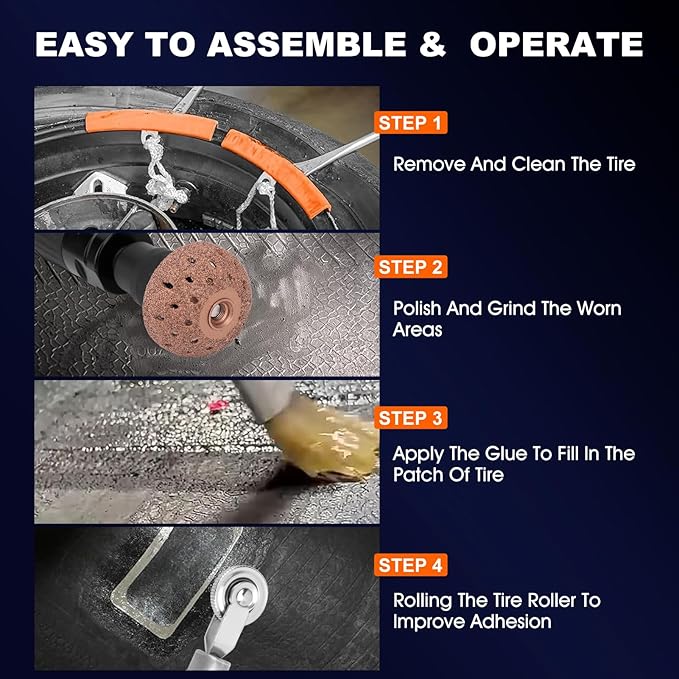 EASY TO ASSEMBLE & OPERATE

STEP 1

Remove And Clean The Tire

STEP 2

Polish And Grind The Worn Areas

STEP 3

Apply The Glue To Fill In The Patch Of Tire

STEP 4

Rolling The Tire Roller To Improve Adhesion