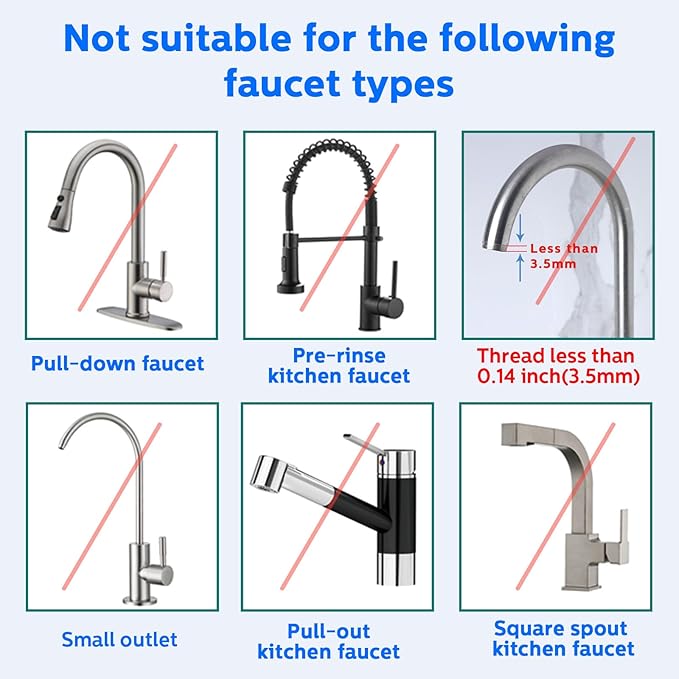 Not suitable for the following faucet types

Pull-down faucet

Pre-rinse kitchen faucet

Less than 3.5mm

Thread less than 0.14 inch(3.5mm)

Small outlet

Pull-out kitchen faucet

Square spout kitchen faucet