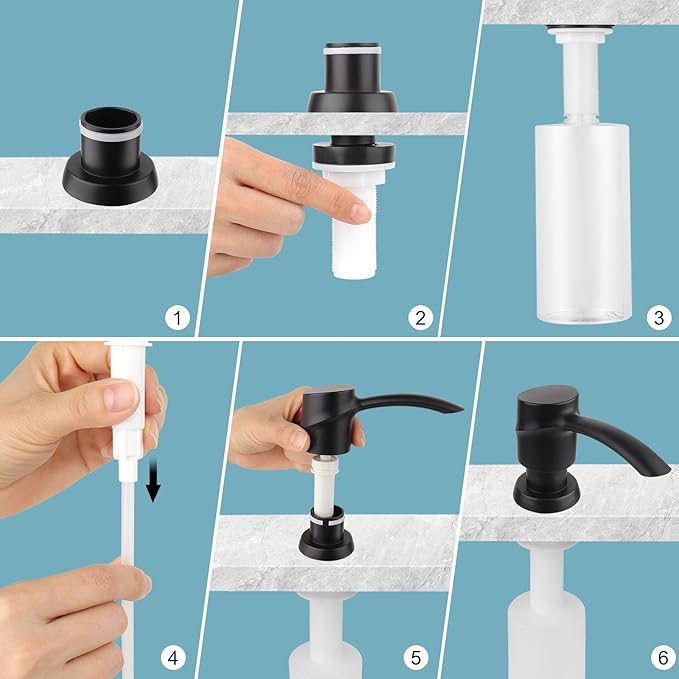 1

2

3

4

5

6