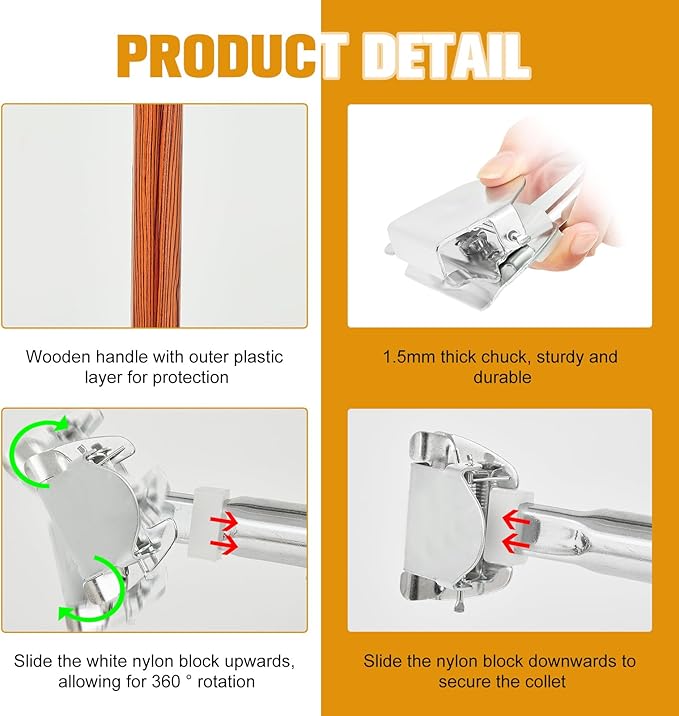 PRODUCT DETAIL

Wooden handle with outer plastic layer for protection

1.5mm thick chuck, sturdy and durable

Slide the white nylon block upwards, allowing for 360 ° rotation

Slide the nylon block downwards to secure the collet